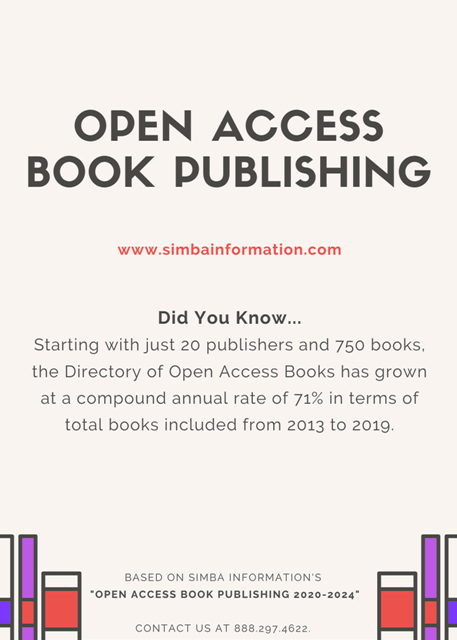 OPEN ACCESS BOOK PUBLISHING

www.simbainformation.com

Did You Know...
Starting with just 20 publishers and 750 books, the Directory of Open Access Books has grown at a compound annual rate of 71% in terms of total books included from 2013 to 2019.

BASED ON SIMBA INFORMATION'S
"OPEN ACCESS BOOK PUBLISHING 2020-2024"

CONTACT US AT 888.297.4622.